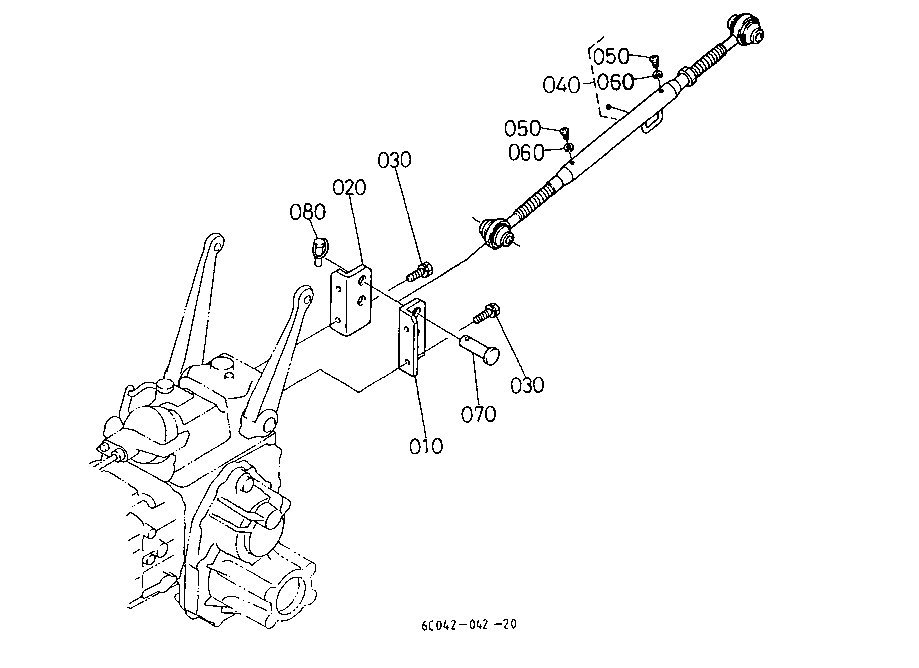 050
040
060
050
060
030
020
080
030
070
010
6C042-042-20